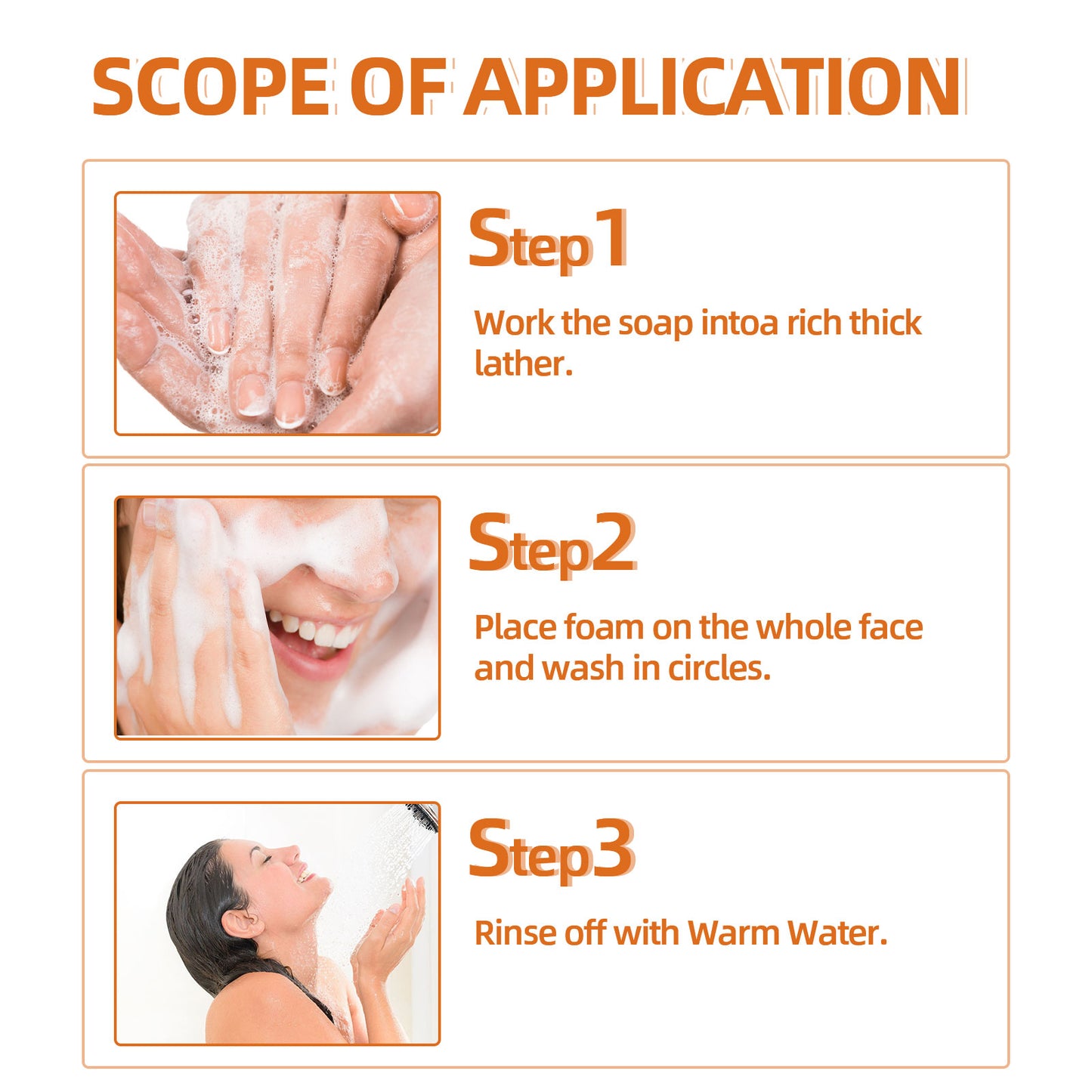 SCOPE OF APPLICATION

Step1

Work the soap intoa rich thick lather.

Step2

Place foam on the whole face and wash in circles.

Step3

Rinse off with Warm Water.